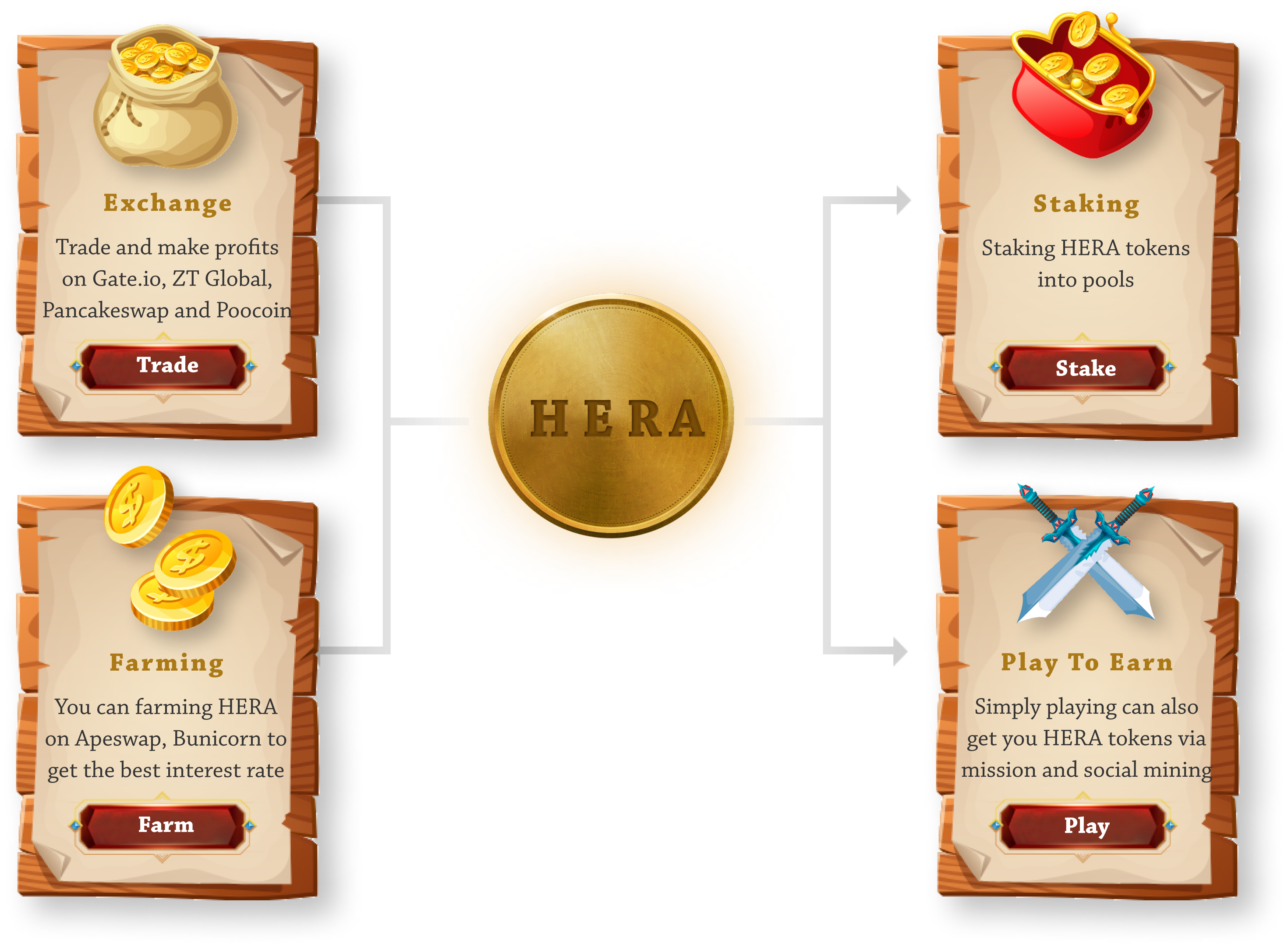 Exchange

Trade and make profits on Gate.io, ZT Global, Pancakeswap and Poocoin

Trade

Farming

You can farming HERA on Apeswap, Bunicorn to get the best interest rate

Farm

HERA

Staking

Staking HERA tokens into pools

Stake

Play To Earn

Simply playing can also get you HERA tokens via mission and social mining

Play