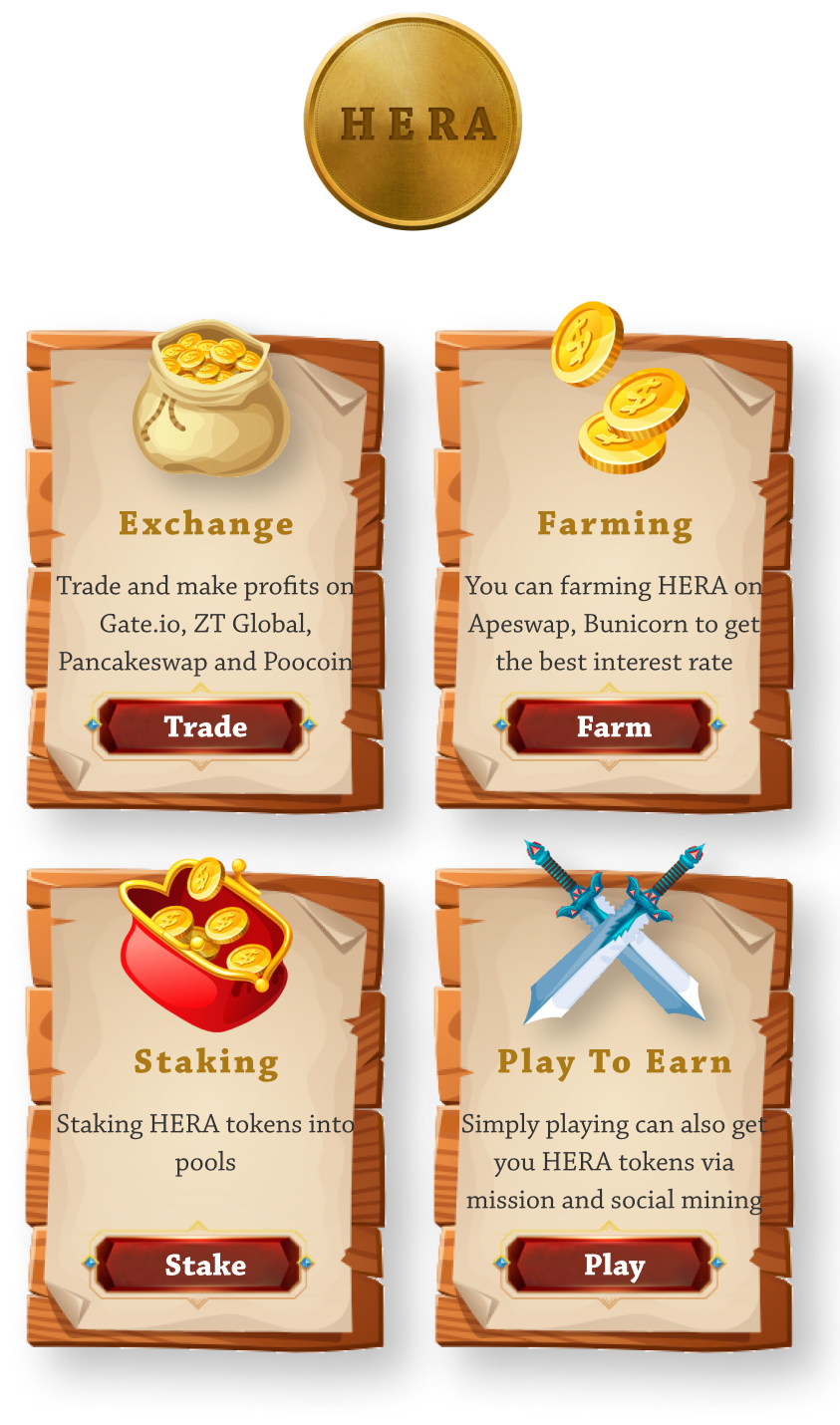 HERA

Exchange

Trade and make profits on Gate.io, ZT Global, Pancakeswap and Poocoin

Trade

Farming

You can farming HERA on Apeswap, Bunicorn to get the best interest rate

Farm

Staking

Staking HERA tokens into pools

Stake

Play To Earn

Simply playing can also get you HERA tokens via mission and social mining

Play